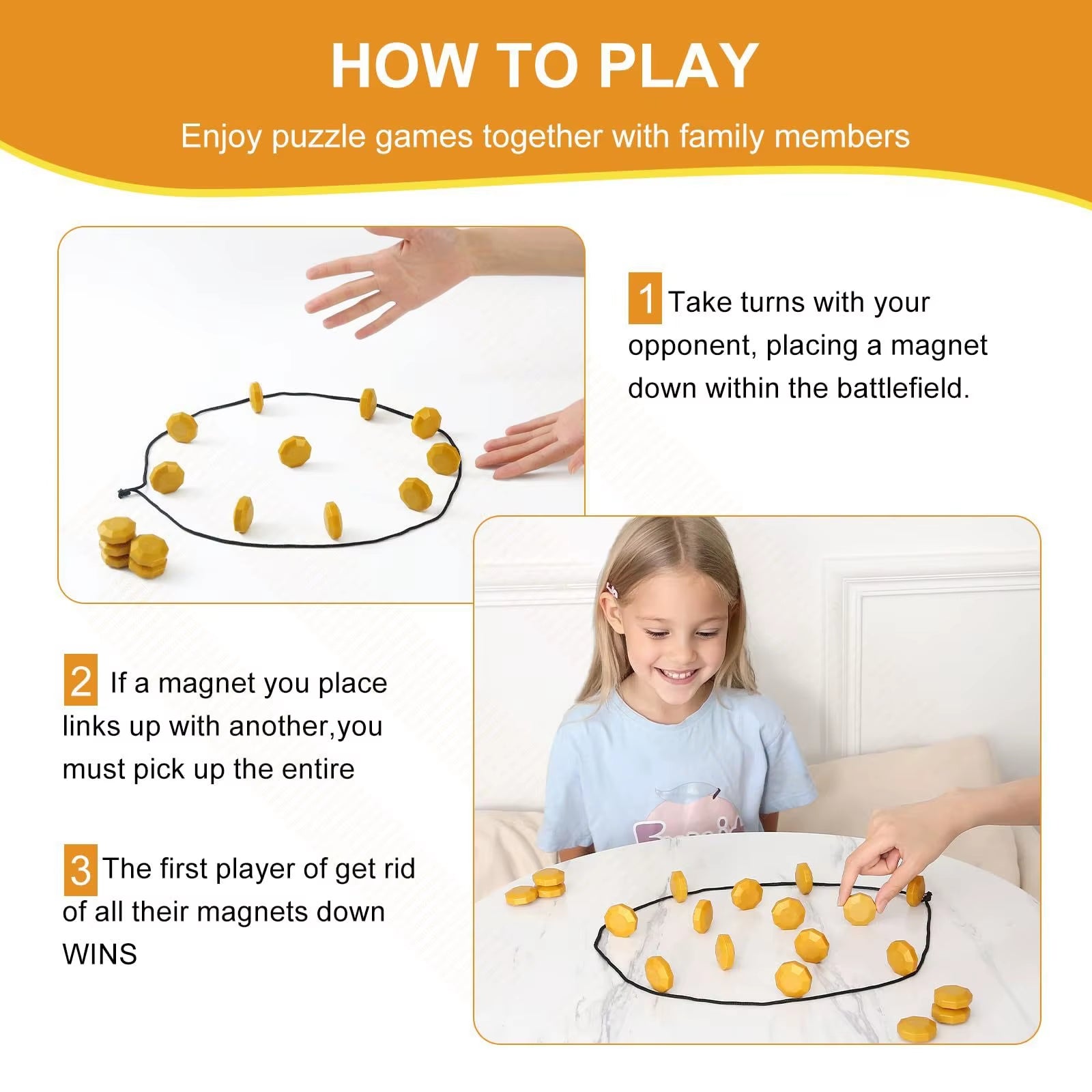 HOW TO PLAY

Enjoy puzzle games together with family members

1 Take turns with your opponent, placing a magnet down within the battlefield.

2 If a magnet you place links up with another,you must pick up the entire

3 The first player of get rid of all their magnets down WINS